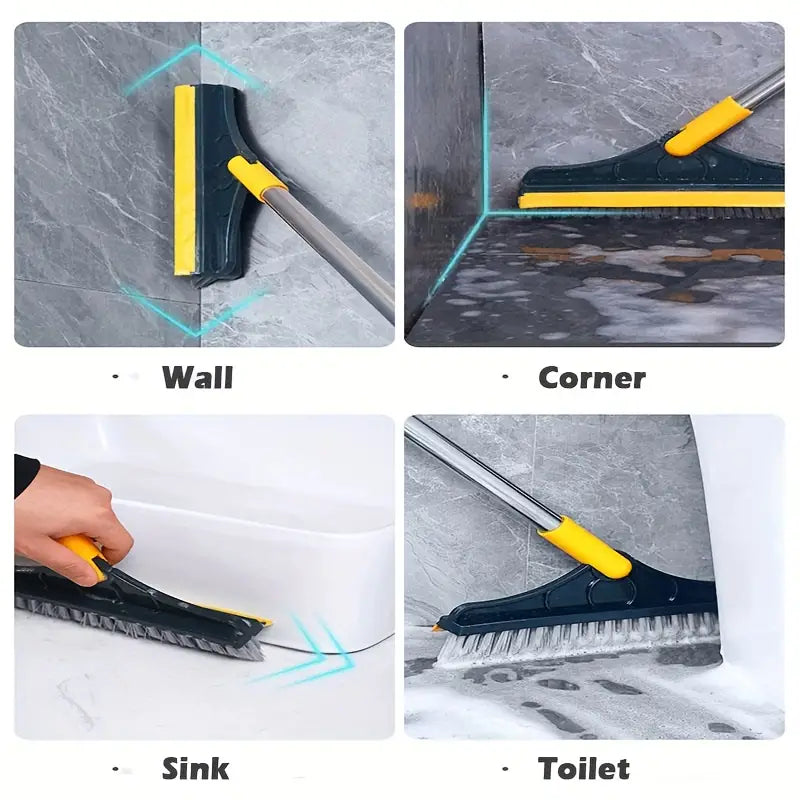 · Wall

· Corner

· Sink

· Toilet