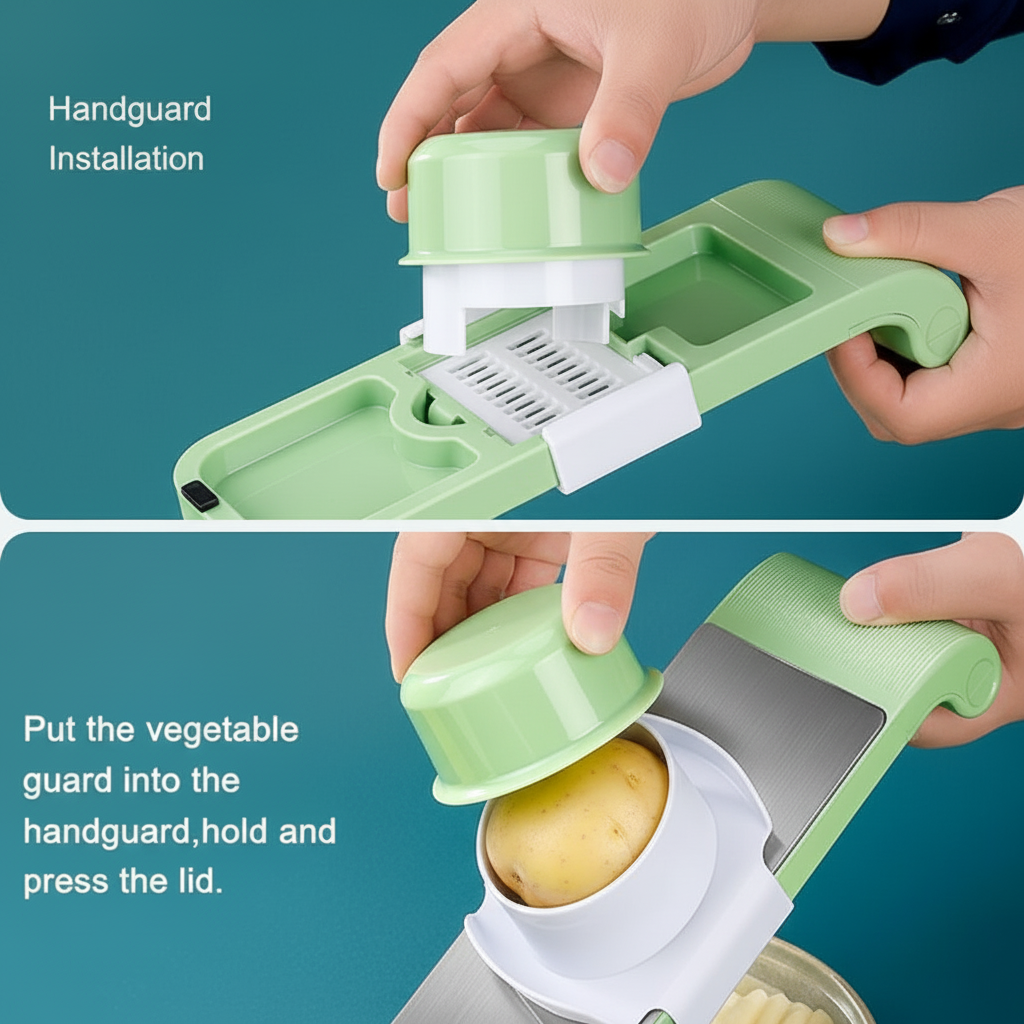 Handguard
Installation

Put the vegetable guard into the handguard,hold and press the lid.